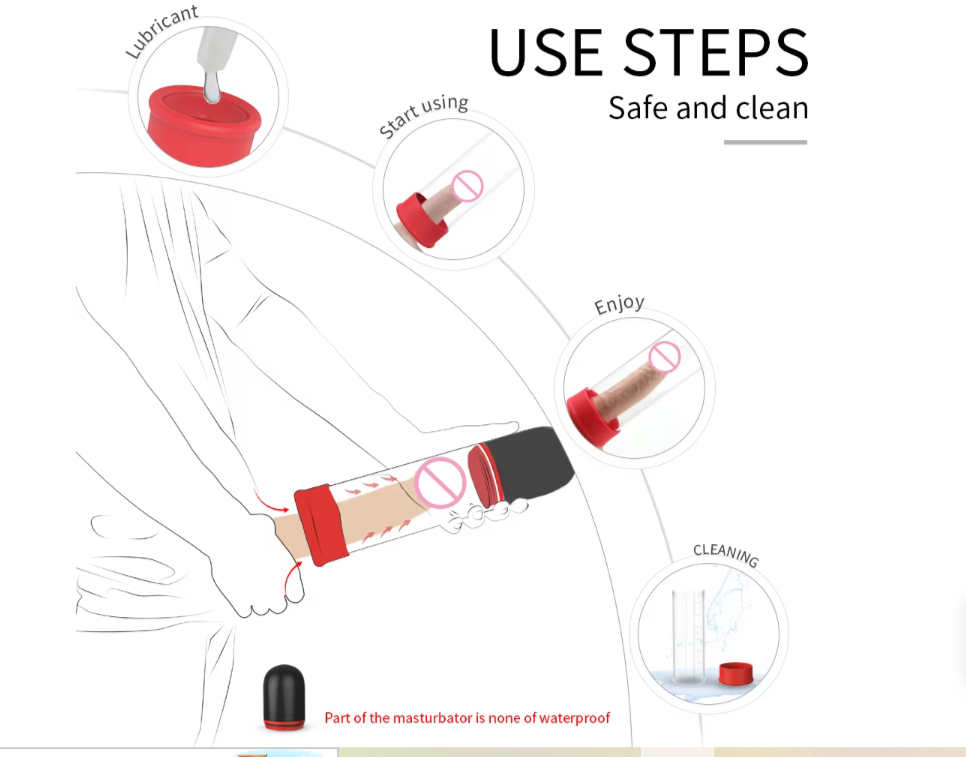 USE STEPS
Safe and clean

Lubricant

Start using

Enjoy

CLEANING

Part of the masturbator is none of waterproof